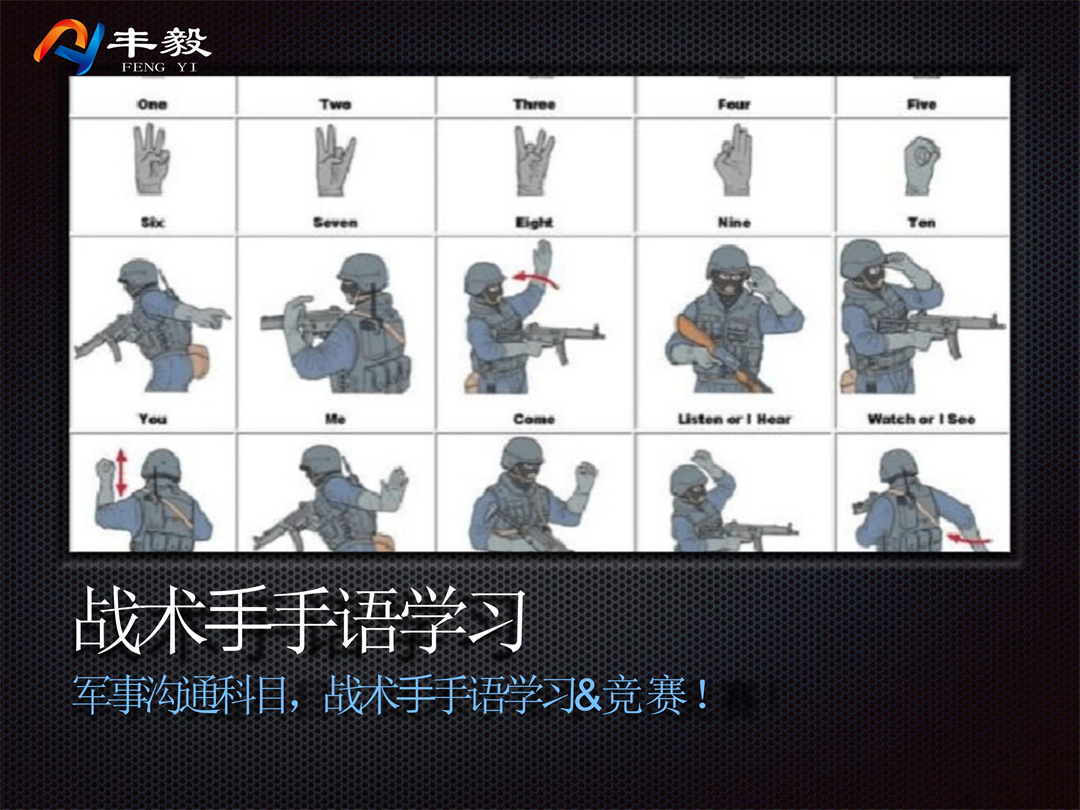 丰毅
FENG YI

| One | Two | Three | Four | Five |
|---|---|---|---|---|
| Six | Seven | Eight | Nine | Ten |
| You | Me | Come | Listen or I Hear | Watch or I See |

战术手手语学习

军事沟通科目，战术手手语学习&竞赛！